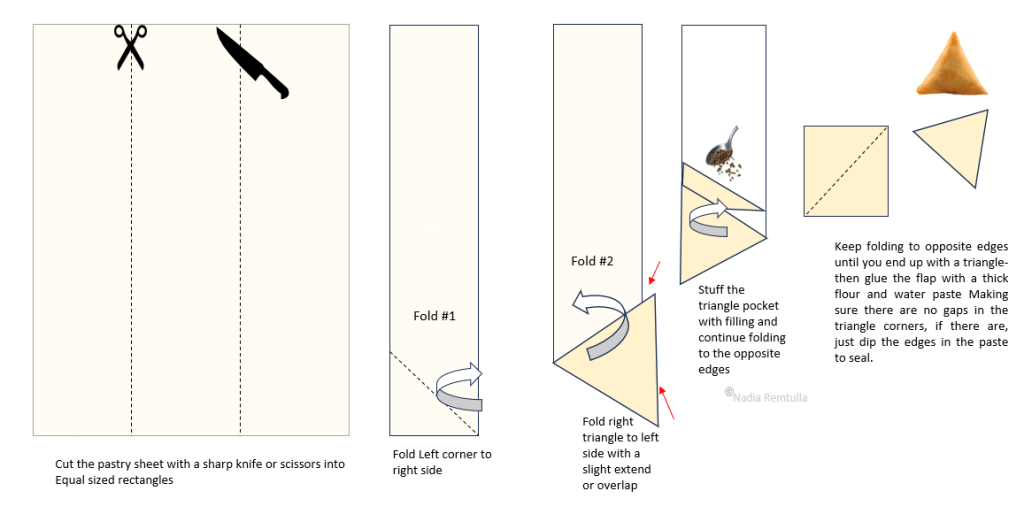 Cut the pastry sheet with a sharp knife or scissors into Equal sized rectangles

Fold #1

Fold Left corner to right side

Fold #2

Fold right triangle to left side with a slight extend or overlap

Stuff the triangle pocket with filling and continue folding to the opposite edges

©Nadia Remtulla

Keep folding to opposite edges until you end up with a triangle- then glue the flap with a thick flour and water paste Making sure there are no gaps in the triangle corners, if there are, just dip the edges in the paste to seal.